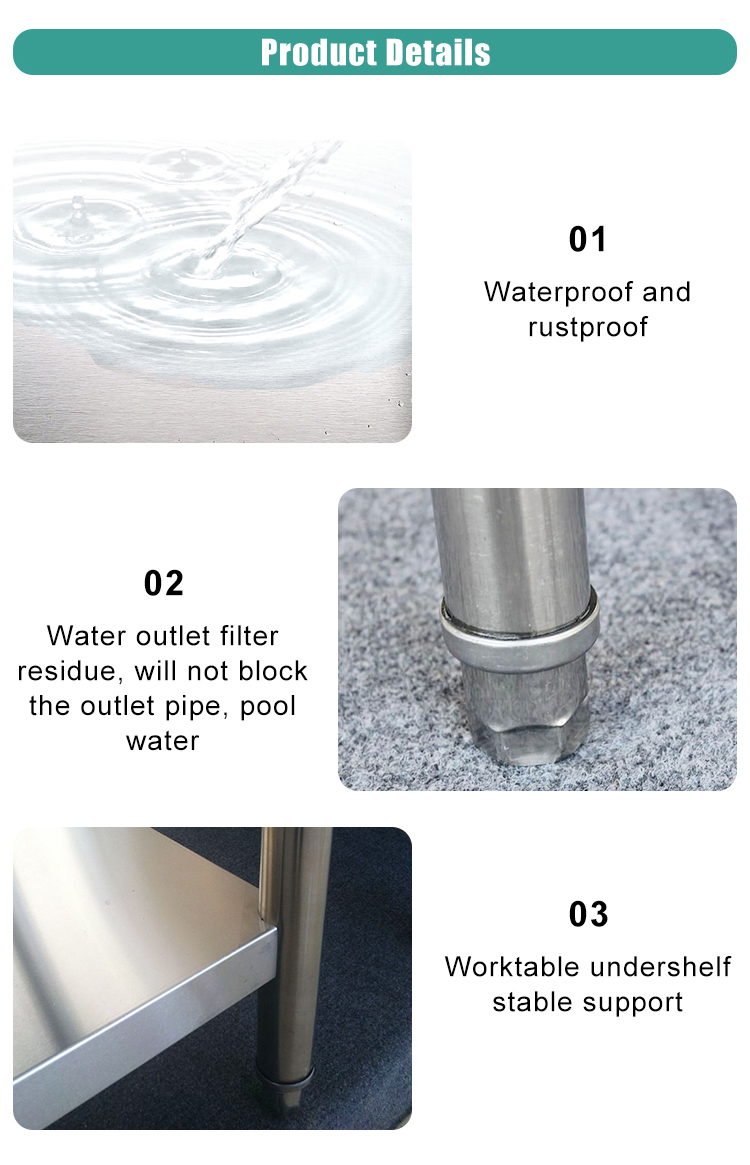 Product Details

01

Waterproof and rustproof

02

Water outlet filter residue, will not block the outlet pipe, pool water

03

Worktable undershelf stable support